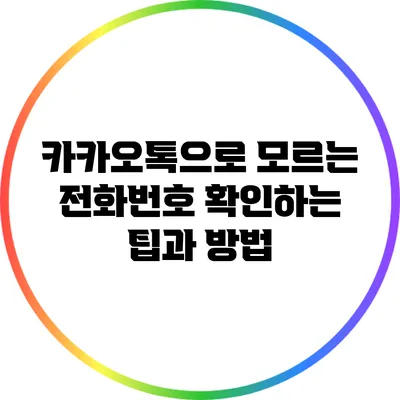 카카오톡으로 모르는 전화번호 확인하는 팁과 방법