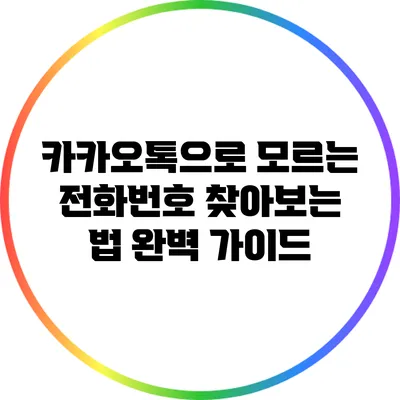 카카오톡으로 모르는 전화번호 찾아보는 법 완벽 가이드