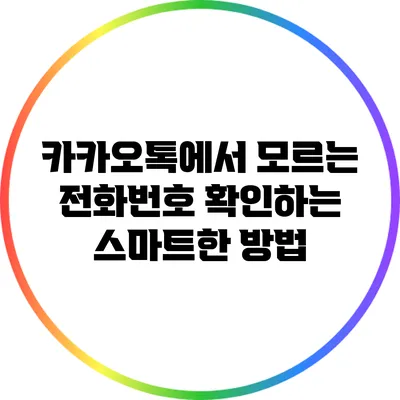 카카오톡에서 모르는
전화번호 확인하는
스마트한 방법