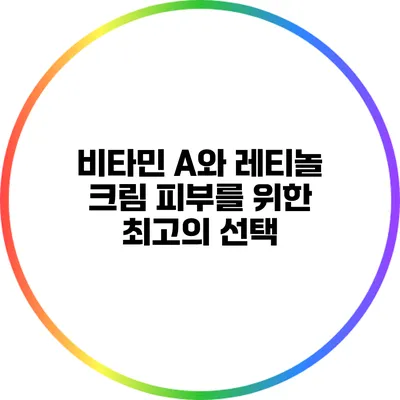 비타민 A와 레티놀 크림 피부를 위한 최고의 선택