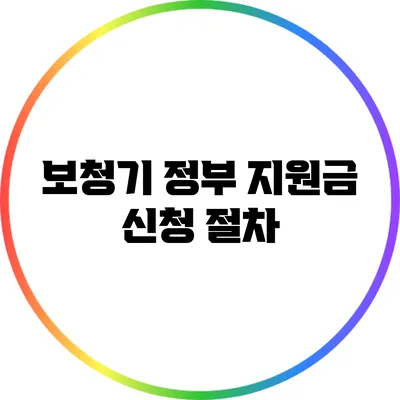 보청기 정부 지원금
신청 절차