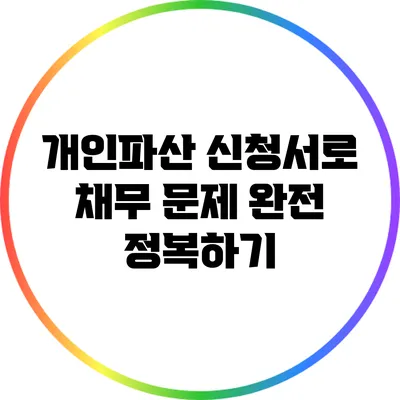 개인파산 신청서로 채무 문제 완전 정복하기