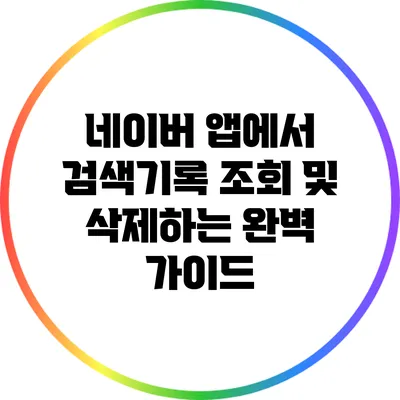 네이버 앱에서 검색기록 조회 및 삭제하는 완벽 가이드